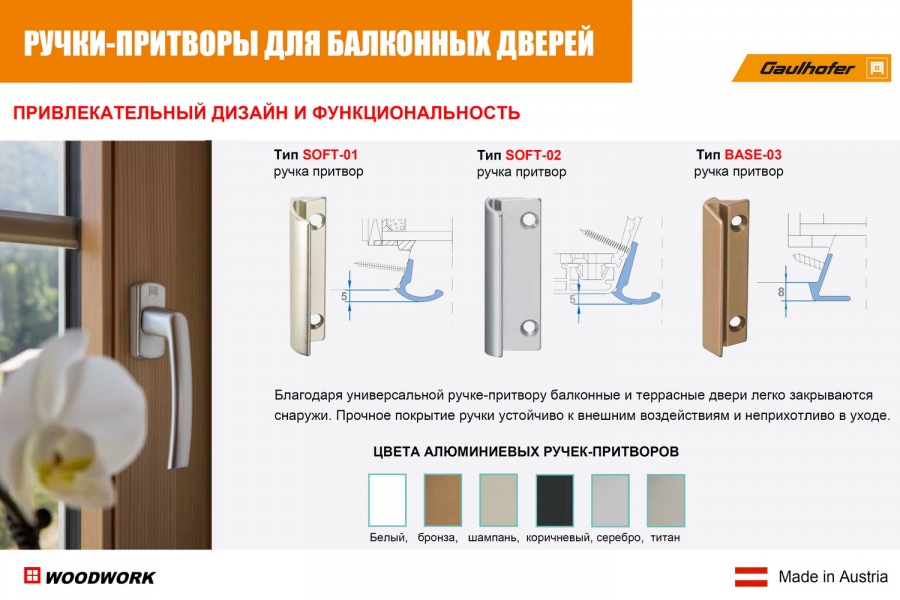 РУЧКИ-ПРИТВОРЫ ДЛЯ БАЛКОННЫХ ДВЕРЕЙ

Gaulhofer

ПРИВЛЕКАТЕЛЬНЫЙ ДИЗАЙН И ФУНКЦИОНАЛЬНОСТЬ

Тип SOFT-01
ручка притвор

5

Тип SOFT-02
ручка притвор

5

Тип BASE-03
ручка притвор

8

Благодаря универсальной ручке-притвору балконные и террасные двери легко закрываются снаружи. Прочное покрытие ручки устойчиво к внешним воздействиям и неприхотливо в уходе.

ЦВЕТА АЛЮМИНИЕВЫХ РУЧЕК-ПРИТВОРОВ

Белый, бронза, шампань, коричневый, серебро, титан

WOODWORK

Made in Austria