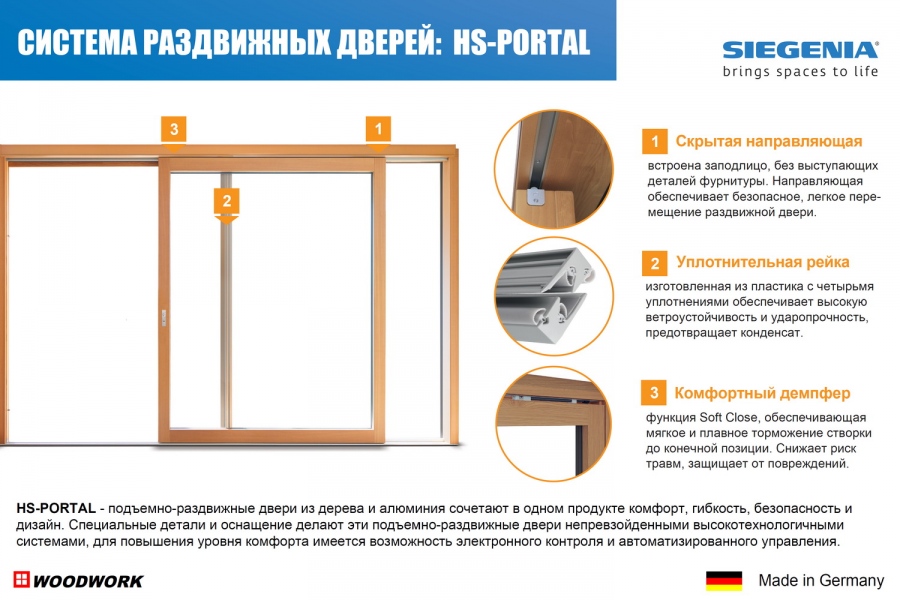 СИСТЕМА РАЗДВИЖНЫХ ДВЕРЕЙ: HS-PORTAL

SIEGENIA
brings spaces to life

3

1

2

1 Скрытая направляющая

встроена заподлицо, без выступающих деталей фурнитуры. Направляющая обеспечивает безопасное, легкое перемещение раздвижной двери.

2 Уплотнительная рейка

изготовленная из пластика с четырьмя уплотнениями обеспечивает высокую ветроустойчивость и ударопрочность, предотвращает конденсат.

3 Комфортный демпфер

функция Soft Close, обеспечивающая мягкое и плавное торможение створки до конечной позиции. Снижает риск травм, защищает от повреждений.

HS-PORTAL - подъемно-раздвижные двери из дерева и алюминия сочетают в одном продукте комфорт, гибкость, безопасность и дизайн. Специальные детали и оснащение делают эти подъемно-раздвижные двери непревзойденными высокотехнологичными системами, для повышения уровня комфорта имеется возможность электронного контроля и автоматизированного управления.

WOODWORK

Made in Germany