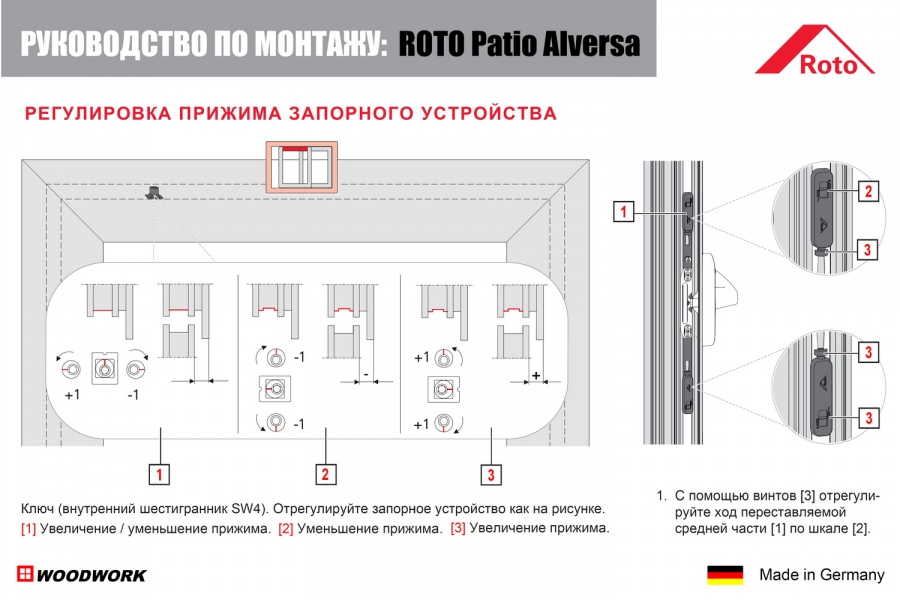 РУКОВОДСТВО ПО МОНТАЖУ: ROTO Patio Alversa

Roto

РЕГУЛИРОВКА ПРИЖИМА ЗАПОРНОГО УСТРОЙСТВА

+1 -1

-1

-

-1

+1

+

+1

1

2

3

1

2

3

3

3

Ключ (внутренний шестигранник SW4). Отрегулируйте запорное устройство как на рисунке.
[1] Увеличение / уменьшение прижима. [2] Уменьшение прижима. [3] Увеличение прижима.

1. С помощью винтов [3] отрегулируйте ход переставляемой средней части [1] по шкале [2].

WOODWORK

Made in Germany