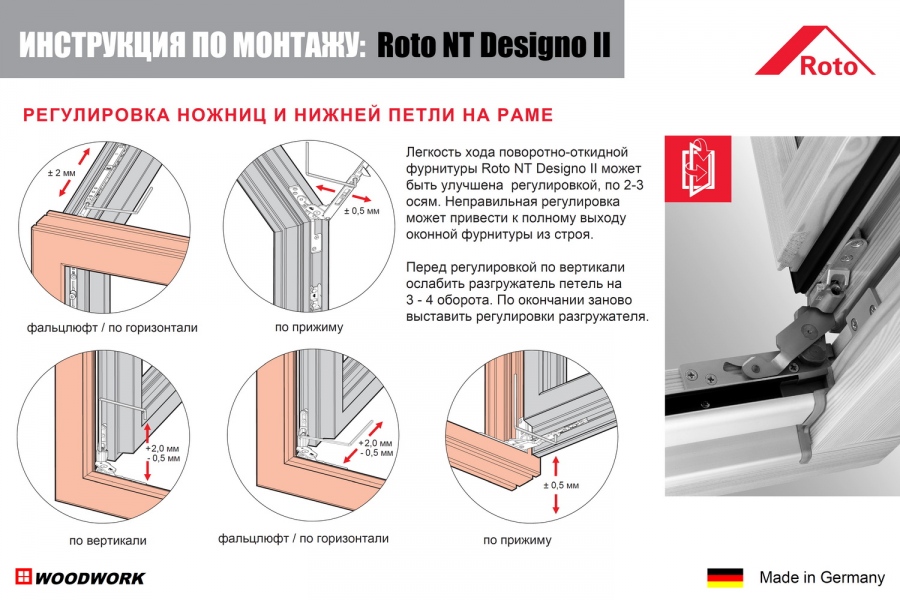 ИНСТРУКЦИЯ ПО МОНТАЖУ: Roto NT Designo II

Roto

РЕГУЛИРОВКА НОЖНИЦ И НИЖНЕЙ ПЕТЛИ НА РАМЕ

± 2 мм

фальцлюфт / по горизонтали

± 0,5 мм

по прижиму

Легкость хода поворотно-откидной фурнитуры Roto NT Designo II может быть улучшена регулировкой, по 2-3 осям. Неправильная регулировка может привести к полному выходу оконной фурнитуры из строя.

Перед регулировкой по вертикали ослабить разгружатель петель на 3 - 4 оборота. По окончании заново выставить регулировки разгружателя.

+2,0 мм
- 0,5 мм

по вертикали

+2,0 мм
- 0,5 мм

фальцлюфт / по горизонтали

± 0,5 мм

по прижиму

WOODWORK

Made in Germany