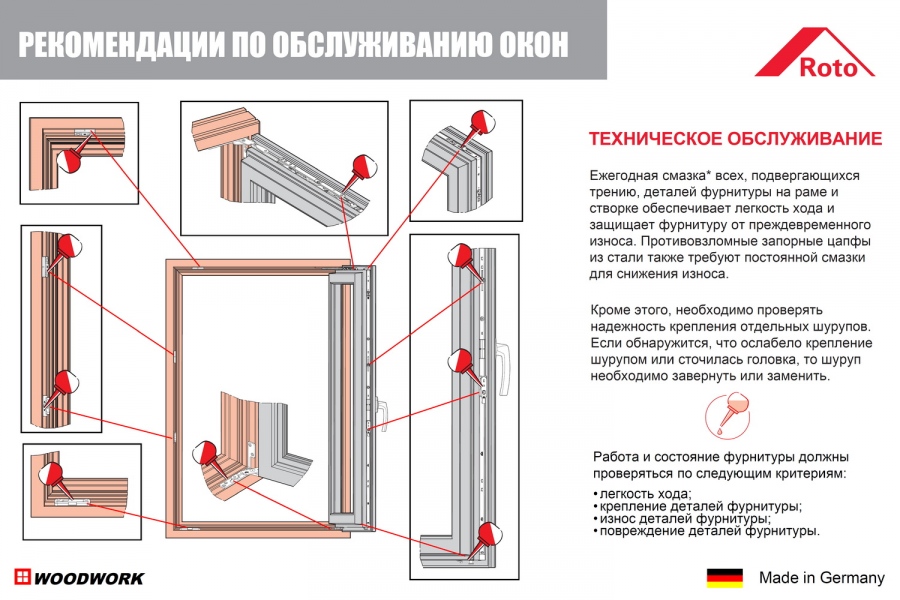 РЕКОМЕНДАЦИИ ПО ОБСЛУЖИВАНИЮ ОКОН

Roto

ТЕХНИЧЕСКОЕ ОБСЛУЖИВАНИЕ

Ежегодная смазка* всех, подвергающихся трению, деталей фурнитуры на раме и створке обеспечивает легкость хода и защищает фурнитуру от преждевременного износа. Противовзломные запорные цапфы из стали также требуют постоянной смазки для снижения износа.

Кроме этого, необходимо проверять надежность крепления отдельных шурупов. Если обнаружится, что ослабело крепление шурупом или сточилась головка, то шуруп необходимо завернуть или заменить.

Работа и состояние фурнитуры должны проверяться по следующим критериям:

• легкость хода;
• крепление деталей фурнитуры;
• износ деталей фурнитуры;
• повреждение деталей фурнитуры.

WOODWORK

Made in Germany